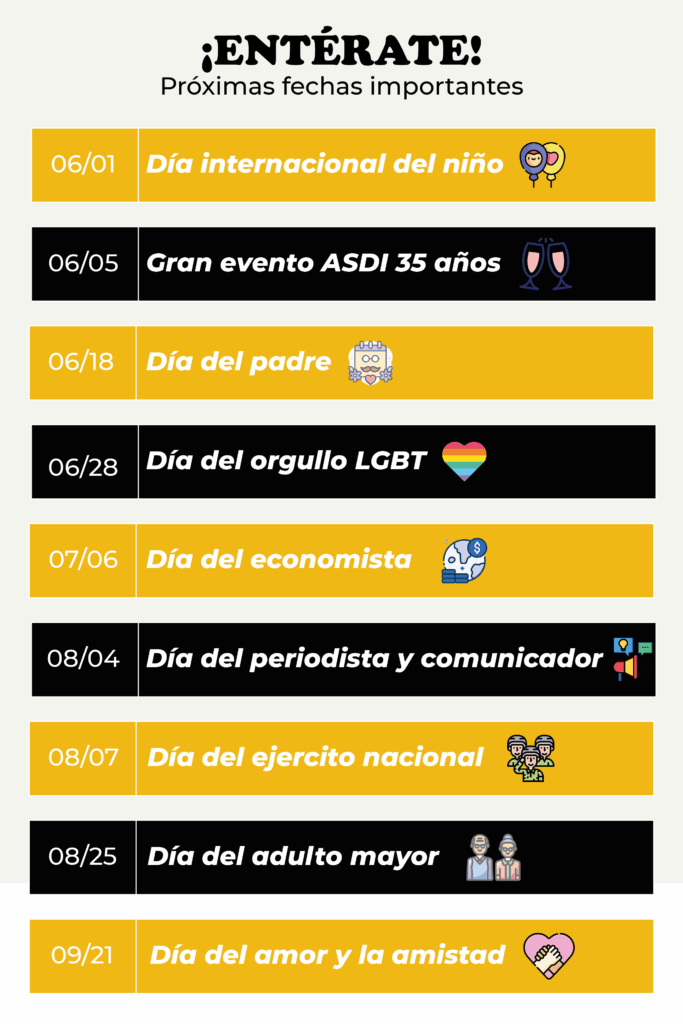 ¡ENTÉRATE!
Próximas fechas importantes

06/01 Día internacional del niño

06/05 Gran evento ASDI 35 años

06/18 Día del padre

06/28 Día del orgullo LGBT

07/06 Día del economista

08/04 Día del periodista y comunicador

08/07 Día del ejercito nacional

08/25 Día del adulto mayor

09/21 Día del amor y la amistad